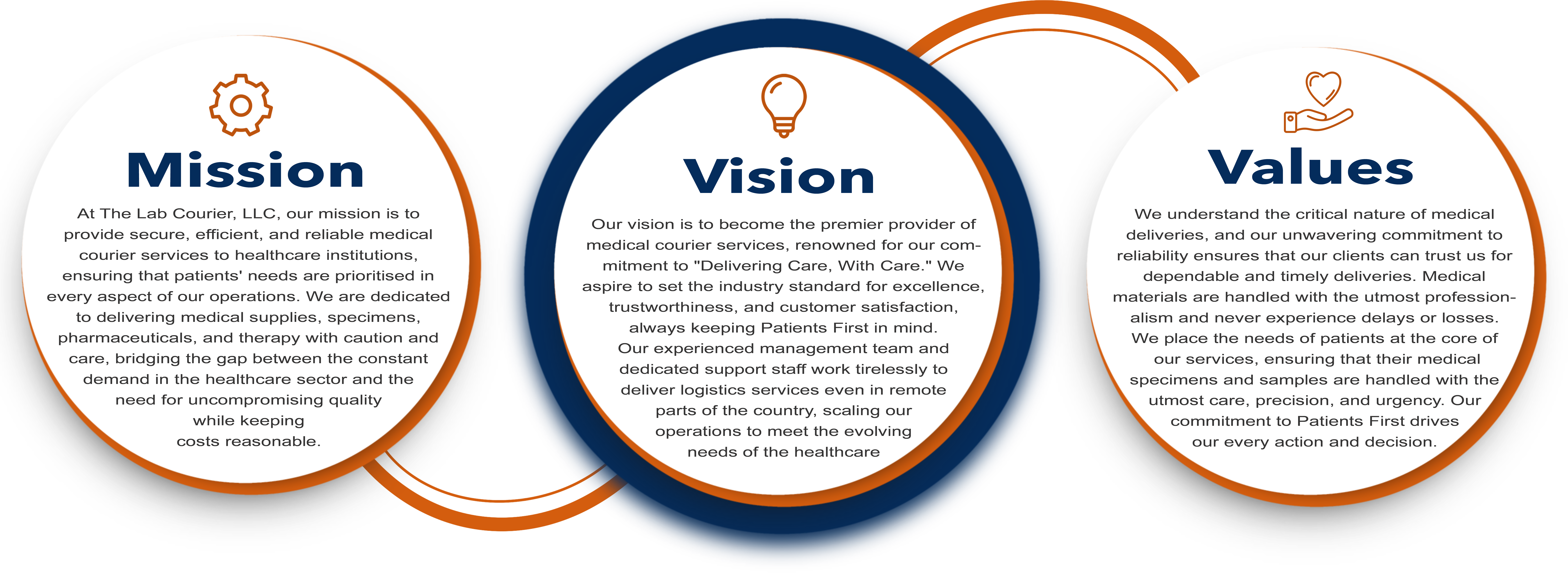 Mission

At The Lab Courier, LLC, our mission is to provide secure, efficient, and reliable medical courier services to healthcare institutions, ensuring that patients' needs are prioritised in every aspect of our operations. We are dedicated to delivering medical supplies, specimens, pharmaceuticals, and therapy with caution and care, bridging the gap between the constant demand in the healthcare sector and the need for uncompromising quality while keeping costs reasonable.

Vision

Our vision is to become the premier provider of medical courier services, renowned for our commitment to "Delivering Care, With Care." We aspire to set the industry standard for excellence, trustworthiness, and customer satisfaction, always keeping Patients First in mind. Our experienced management team and dedicated support staff work tirelessly to deliver logistics services even in remote parts of the country, scaling our operations to meet the evolving needs of the healthcare

Values

We understand the critical nature of medical deliveries, and our unwavering commitment to reliability ensures that our clients can trust us for dependable and timely deliveries. Medical materials are handled with the utmost professionalism and never experience delays or losses. We place the needs of patients at the core of our services, ensuring that their medical specimens and samples are handled with the utmost care, precision, and urgency. Our commitment to Patients First drives our every action and decision.